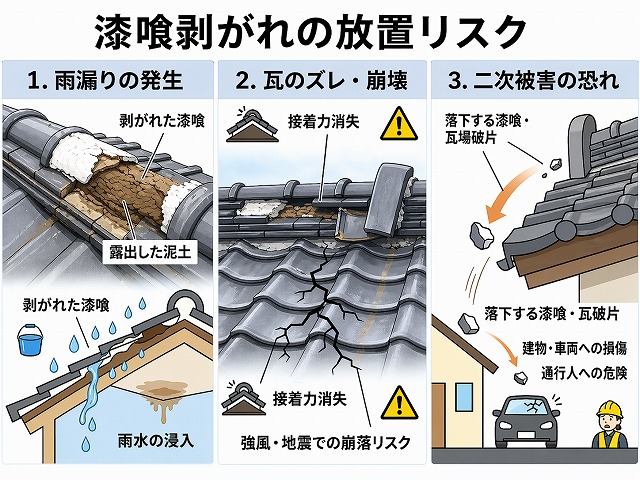 漆喰剥がれの放置リスク

1. 雨漏りの発生

剥がれた漆喰

露出した泥土

剥がれた漆喰

雨水の浸入

2. 瓦のズレ・崩壊

接着力消失

接着力消失

強風・地震での崩落リスク

3. 二次被害の恐れ

落下する漆喰・瓦場破片

落下する漆喰・瓦破片

建物・車両への損傷

通行人への危険