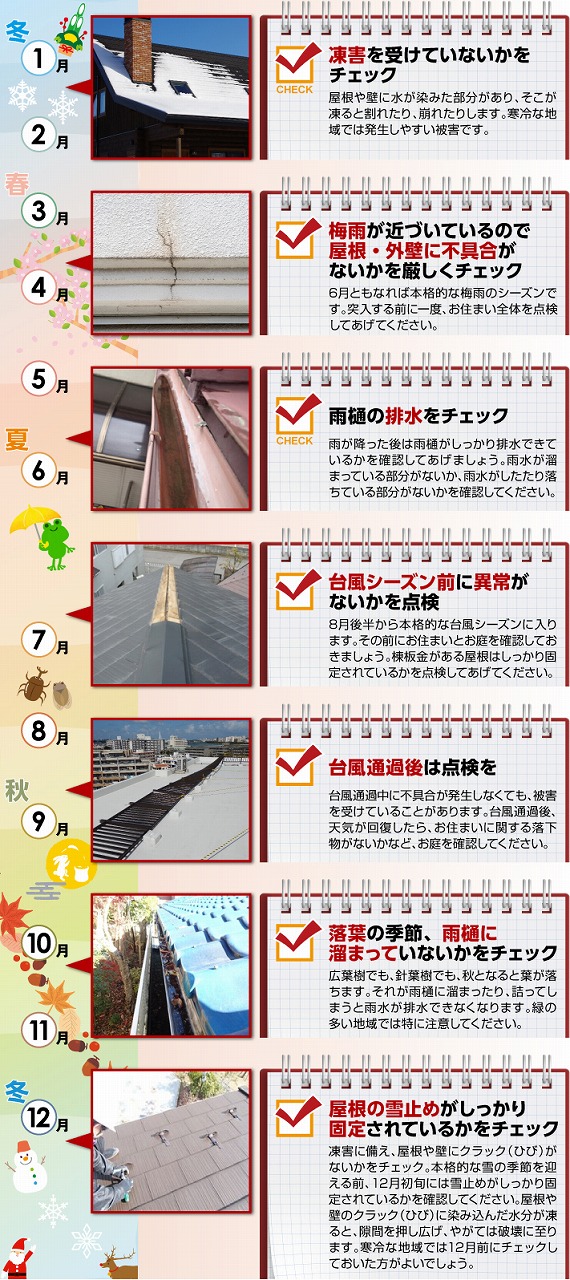 冬

1月

2月

CHECK

凍害を受けていないかをチェック

屋根や壁に水が染みた部分があり、そこが凍ると割れたり、崩れたりします。寒冷な地域では発生しやすい被害です。

春

3月

4月

梅雨が近づいているので屋根・外壁に不具合がないかを厳しくチェック

6月ともなれば本格的な梅雨のシーズンです。突入する前に一度、お住まい全体を点検してあげてください。

5月

夏

6月

CHECK

雨樋の排水をチェック

雨が降った後は雨樋がしっかり排水できているかを確認してあげましょう。雨水が溜まっている部分がないか、雨水がしたたり落ちている部分がないかを確認してください。

7月

台風シーズン前に異常がないかを点検

8月後半から本格的な台風シーズンに入ります。その前にお住まいとお庭を確認しておきましょう。棟板金がある屋根はしっかり固定されているかを点検してあげてください。

8月

秋

9月

台風通過後は点検を

台風通過中に不具合が発生しなくても、被害を受けていることがあります。台風通過後、天気が回復したら、お住まいに関する落下物がないかなど、お庭を確認してください。

10月

11月

落葉の季節、雨樋に溜まっていないかをチェック

広葉樹でも、針葉樹でも、秋となると葉が落ちます。それが雨樋に溜まったり、詰ってしまうと雨水が排水できなくなります。緑の多い地域では特に注意してください。

冬

12月

屋根の雪止めがしっかり固定されているかをチェック

凍害に備え、屋根や壁にクラック（ひび）がないかをチェック。本格的な雪の季節を迎える前、12月初旬には雪止めがしっかり固定されているかを確認してください。屋根や壁のクラック（ひび）に染み込んだ水分が凍ると、隙間を押し広げ、やがては破壊に至ります。寒冷な地域では12月前にチェックしておいた方がよいでしょう。