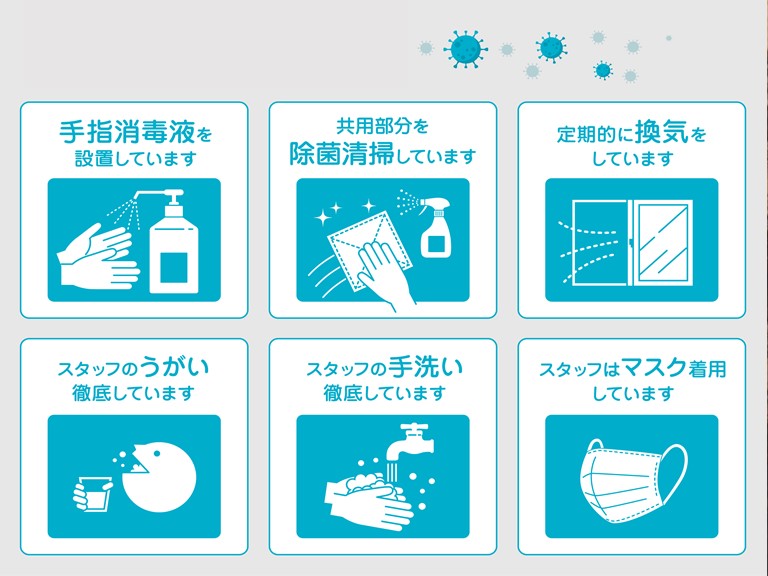 手指消毒液を
設置しています

共用部分を
除菌清掃しています

定期的に換気を
しています

スタッフのうがい
徹底しています

スタッフの手洗い
徹底しています

スタッフはマスク着用
しています